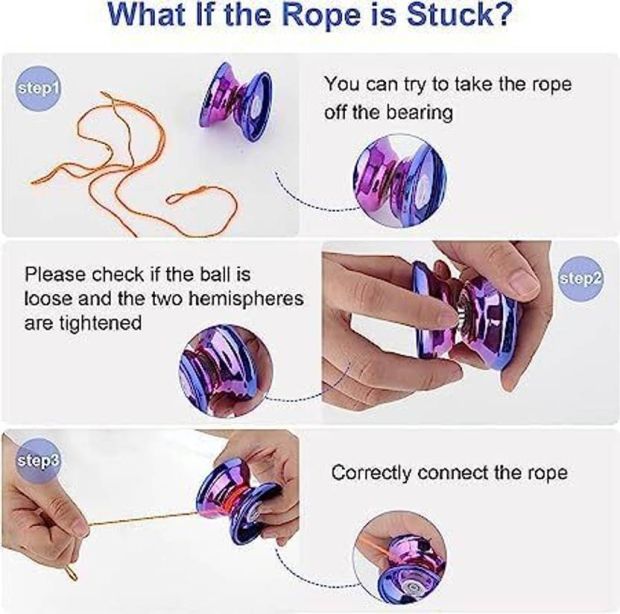 What If the Rope is Stuck?

step1

You can try to take the rope off the bearing

Please check if the ball is loose and the two hemispheres are tightened

step2

step3

Correctly connect the rope