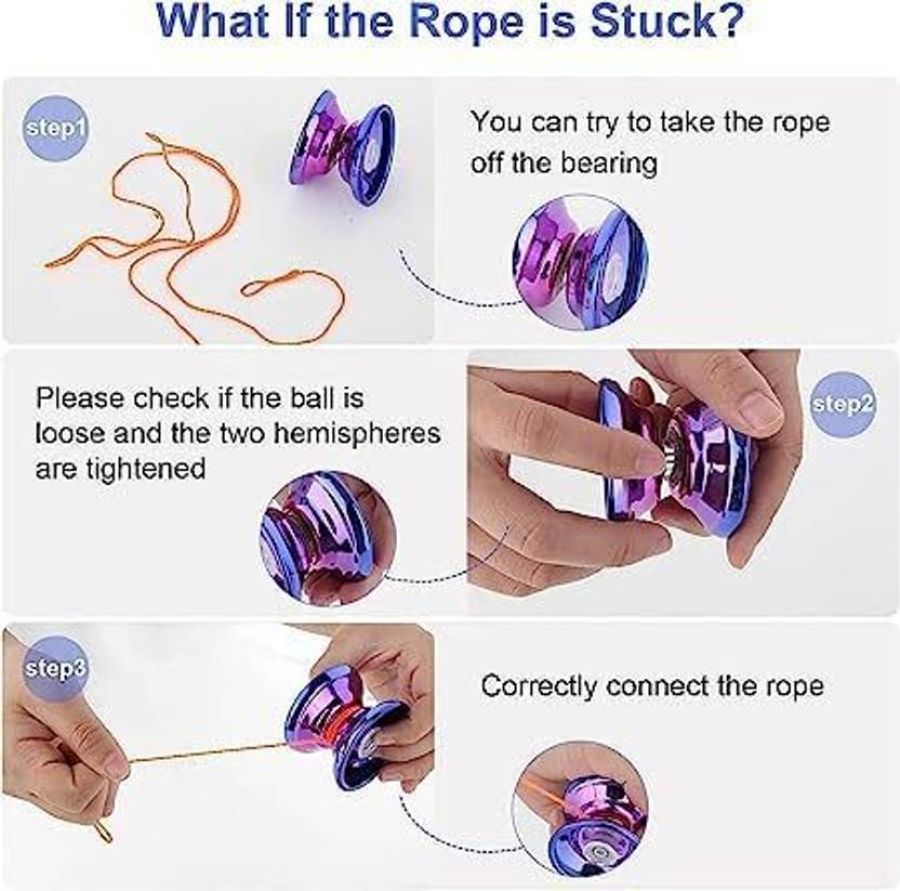 What If the Rope is Stuck?

step1

You can try to take the rope off the bearing

Please check if the ball is loose and the two hemispheres are tightened

step2

step3

Correctly connect the rope