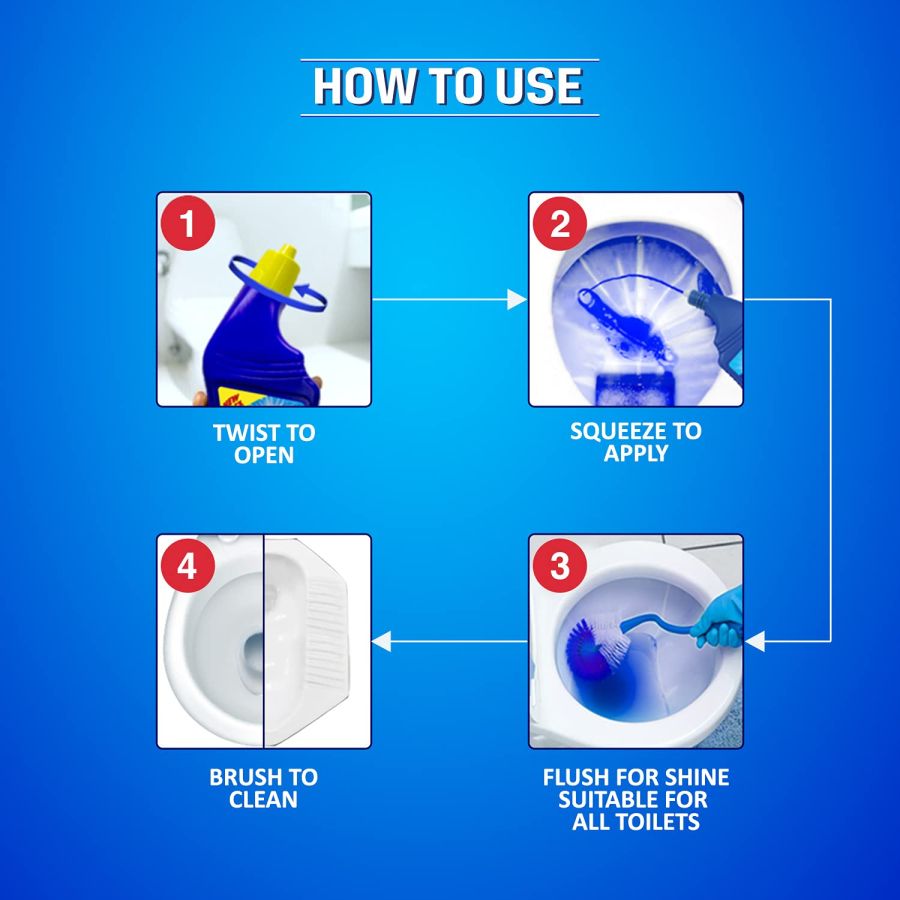 HOW TO USE

1

TWIST TO OPEN

2

SQUEEZE TO APPLY

3

FLUSH FOR SHINE SUITABLE FOR ALL TOILETS

4

BRUSH TO CLEAN